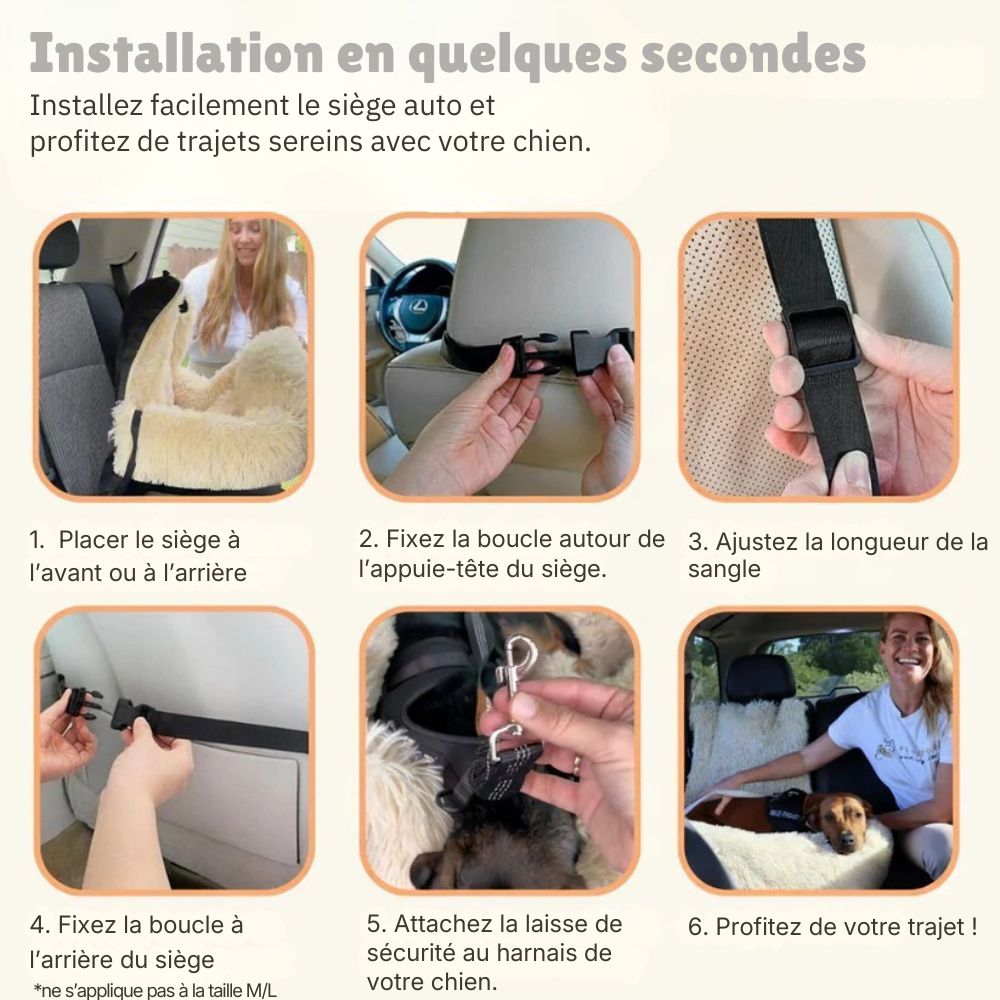 Installation en quelques secondes
Installez facilement le siège auto et profitez de trajets sereins avec votre chien.

1. Placer le siège à l'avant ou à l'arrière

2. Fixez la boucle autour de l'appuie-tête du siège.

3. Ajustez la longueur de la sangle

4. Fixez la boucle à l'arrière du siège
*ne s'applique pas à la taille M/L

5. Attachez la laisse de sécurité au harnais de votre chien.

6. Profitez de votre trajet !