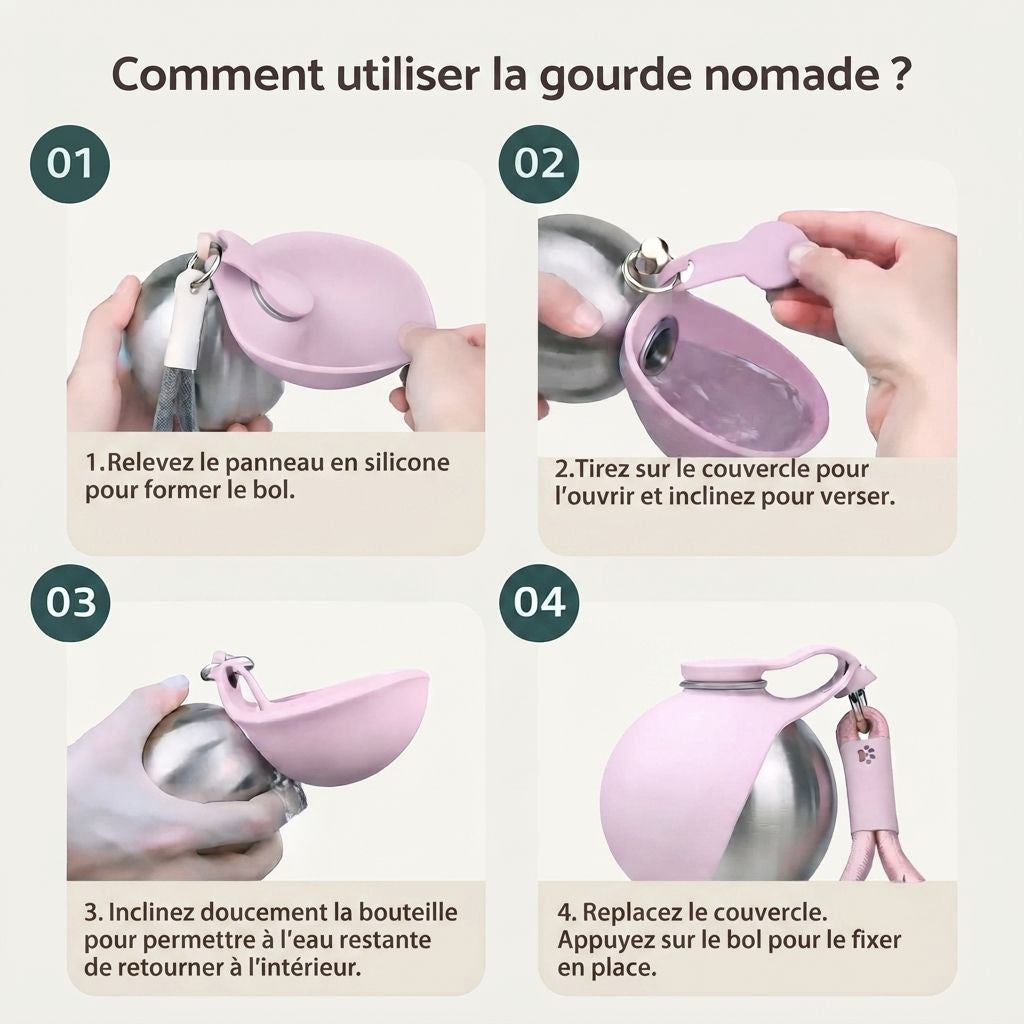 Comment utiliser la gourde nomade ?

01

1.Relevez le panneau en silicone pour former le bol.

02

2.Tirez sur le couvercle pour l'ouvrir et inclinez pour verser.

03

3. Inclinez doucement la bouteille pour permettre à l'eau restante de retourner à l'intérieur.

04

4. Replacez le couvercle. Appuyez sur le bol pour le fixer en place.