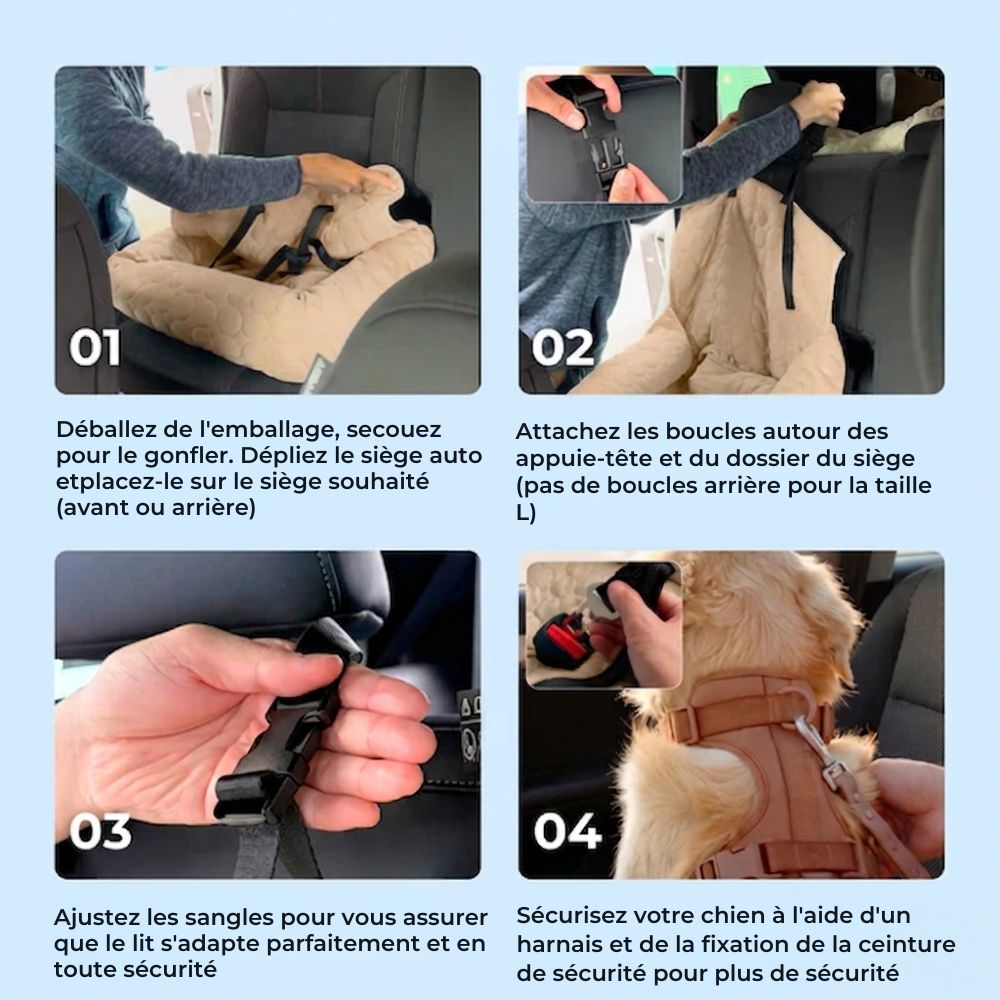 01

Déballez de l'emballage, secouez pour le gonfler. Dépliez le siège auto etplacez-le sur le siège souhaité (avant ou arrière)

02

Attachez les boucles autour des appuie-tête et du dossier du siège (pas de boucles arrière pour la taille L)

03

Ajustez les sangles pour vous assurer que le lit s'adapte parfaitement et en toute sécurité

04

Sécurisez votre chien à l'aide d'un harnais et de la fixation de la ceinture de sécurité pour plus de sécurité